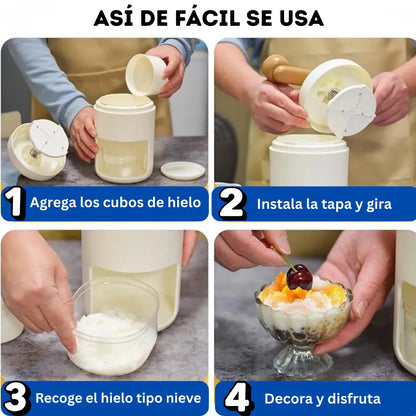 ASÍ DE FÁCIL SE USA

1 Agrega los cubos de hielo

2 Instala la tapa y gira

3 Recoge el hielo tipo nieve

4 Decora y disfruta