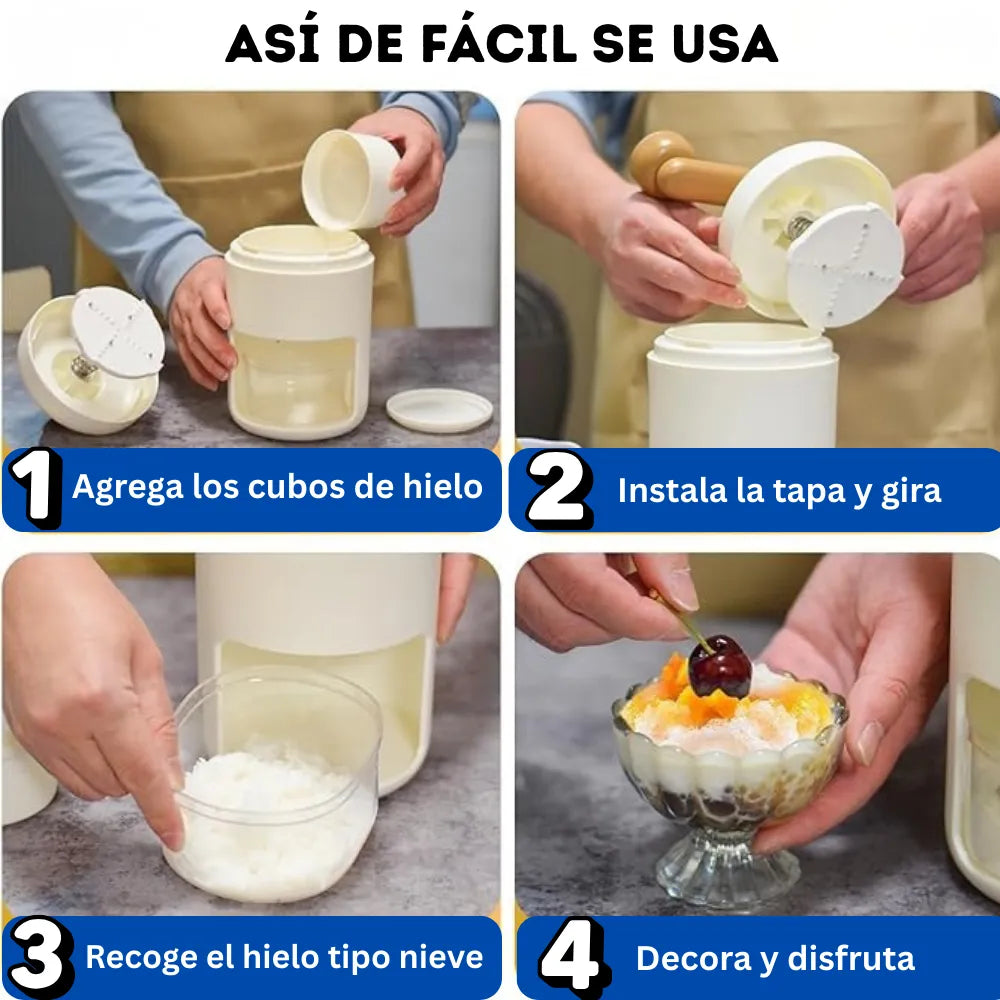 ASÍ DE FÁCIL SE USA

1 Agrega los cubos de hielo

2 Instala la tapa y gira

3 Recoge el hielo tipo nieve

4 Decora y disfruta